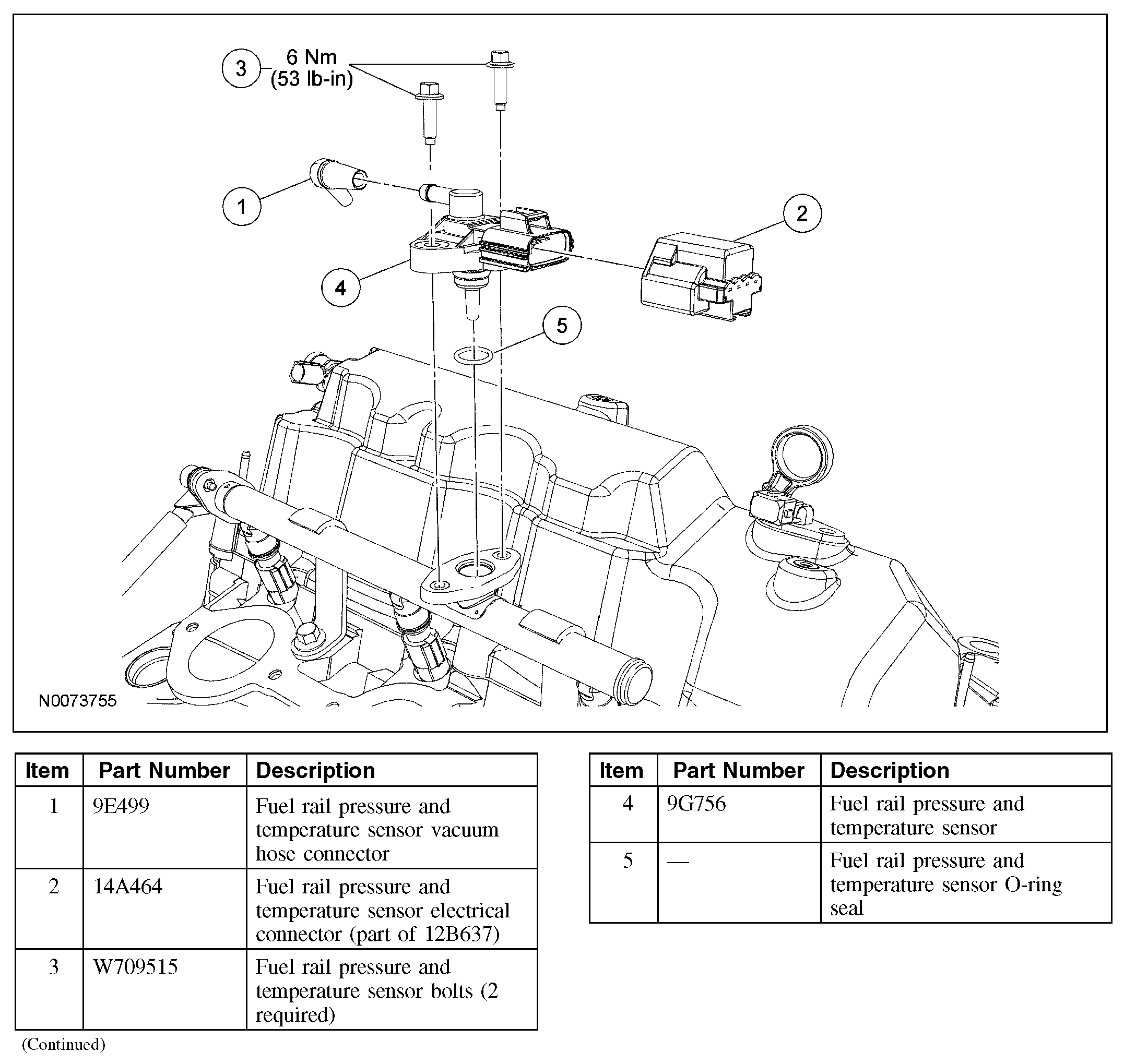 3
6 Nm
(53 lb-in)

1

2

4

5

N0073755

| Item | Part Number | Description |
|---|---|---|
| 1 | 9E499 | Fuel rail pressure and temperature sensor vacuum hose connector |
| 2 | 14A464 | Fuel rail pressure and temperature sensor electrical connector (part of 12B637) |
| 3 | W709515 | Fuel rail pressure and temperature sensor bolts (2 required) |

(Continued)

| Item | Part Number | Description |
|---|---|---|
| 4 | 9G756 | Fuel rail pressure and temperature sensor |
| 5 | — | Fuel rail pressure and temperature sensor O-ring seal |