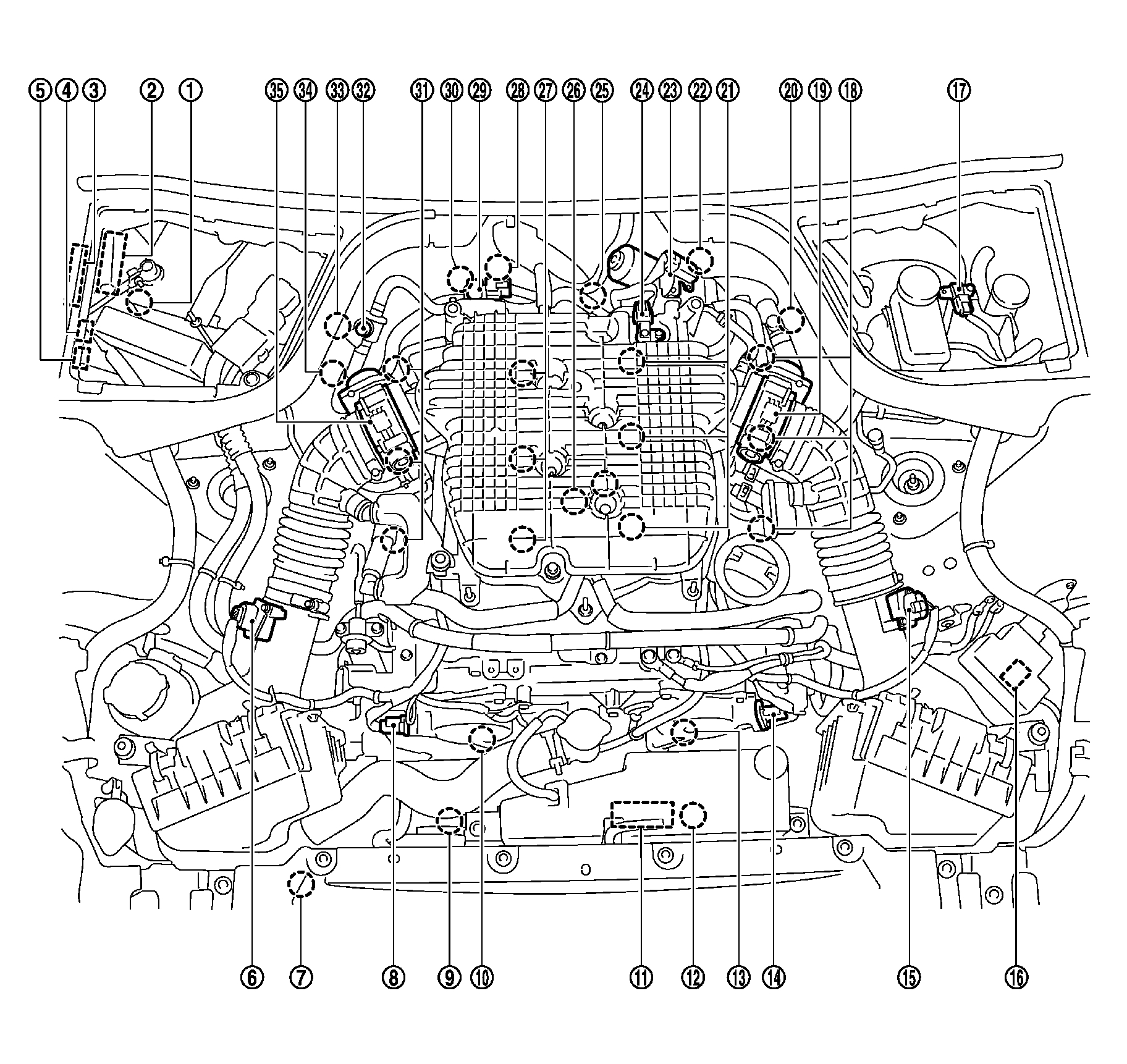 ⑤ ④ ③ ② ① ㉟ ㉞ ㉝ ㉜ ㉛ ㉚ ㉙ ㉘ ㉗ ㉖ ㉕ ㉔ ㉓ ㉒ ㉑ ⑳ ⑲ ⑱ ⑰

⑥ ⑦ ⑧ ⑨ ⑩ ⑪ ⑫ ⑬ ⑭ ⑮ ⑯