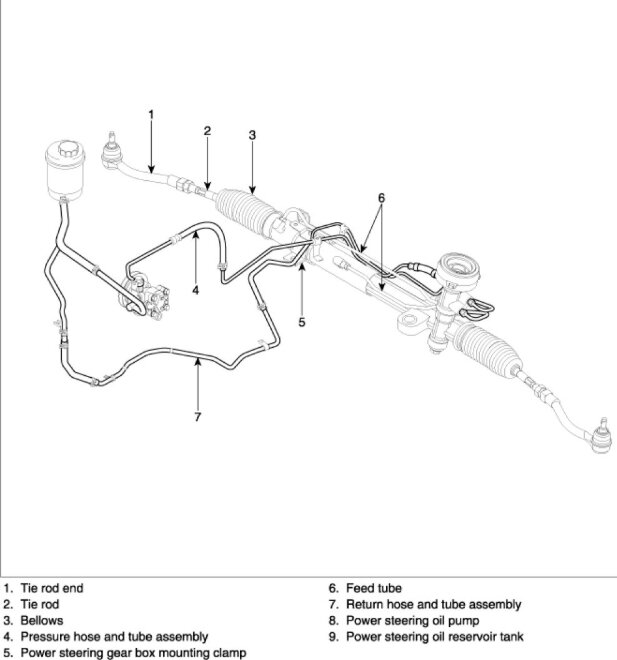 1
2
3
6
4
5
7

1. Tie rod end
2. Tie rod
3. Bellows
4. Pressure hose and tube assembly
5. Power steering gear box mounting clamp

6. Feed tube
7. Return hose and tube assembly
8. Power steering oil pump
9. Power steering oil reservoir tank