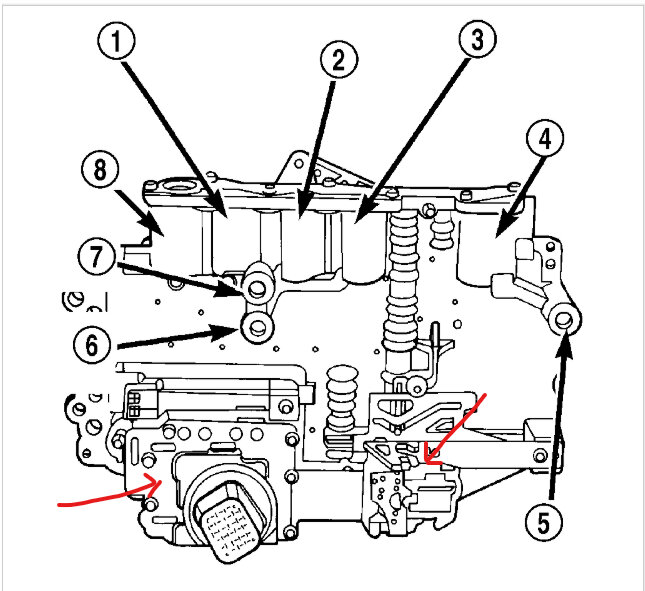 1
2
3
4
8
7
6
5