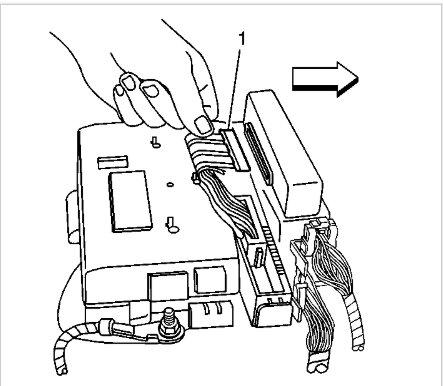 1