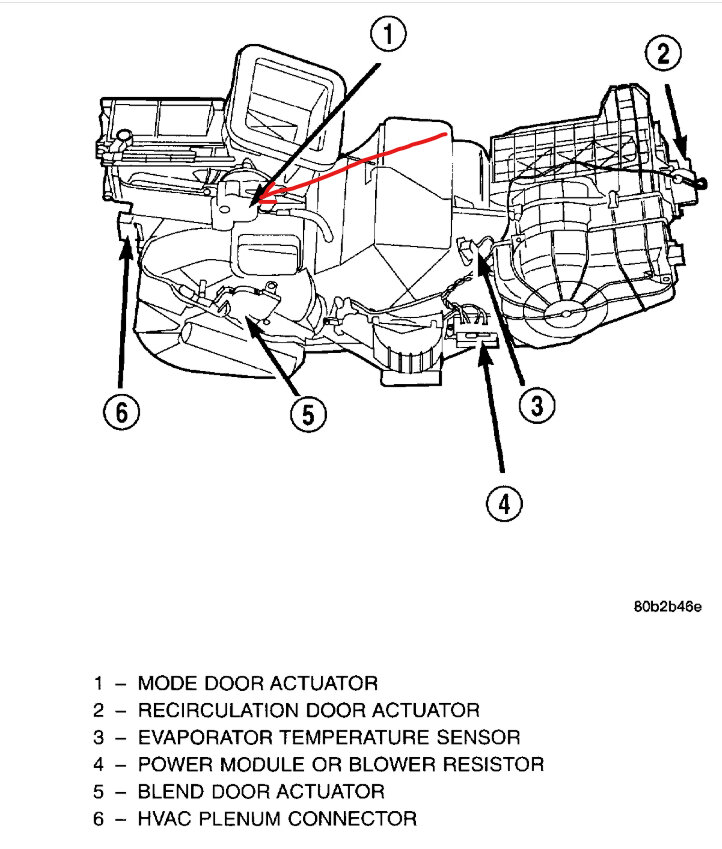 1
2
6
5
3
4

80b2b46e

1 – MODE DOOR ACTUATOR
2 – RECIRCULATION DOOR ACTUATOR
3 – EVAPORATOR TEMPERATURE SENSOR
4 – POWER MODULE OR BLOWER RESISTOR
5 – BLEND DOOR ACTUATOR
6 – HVAC PLENUM CONNECTOR