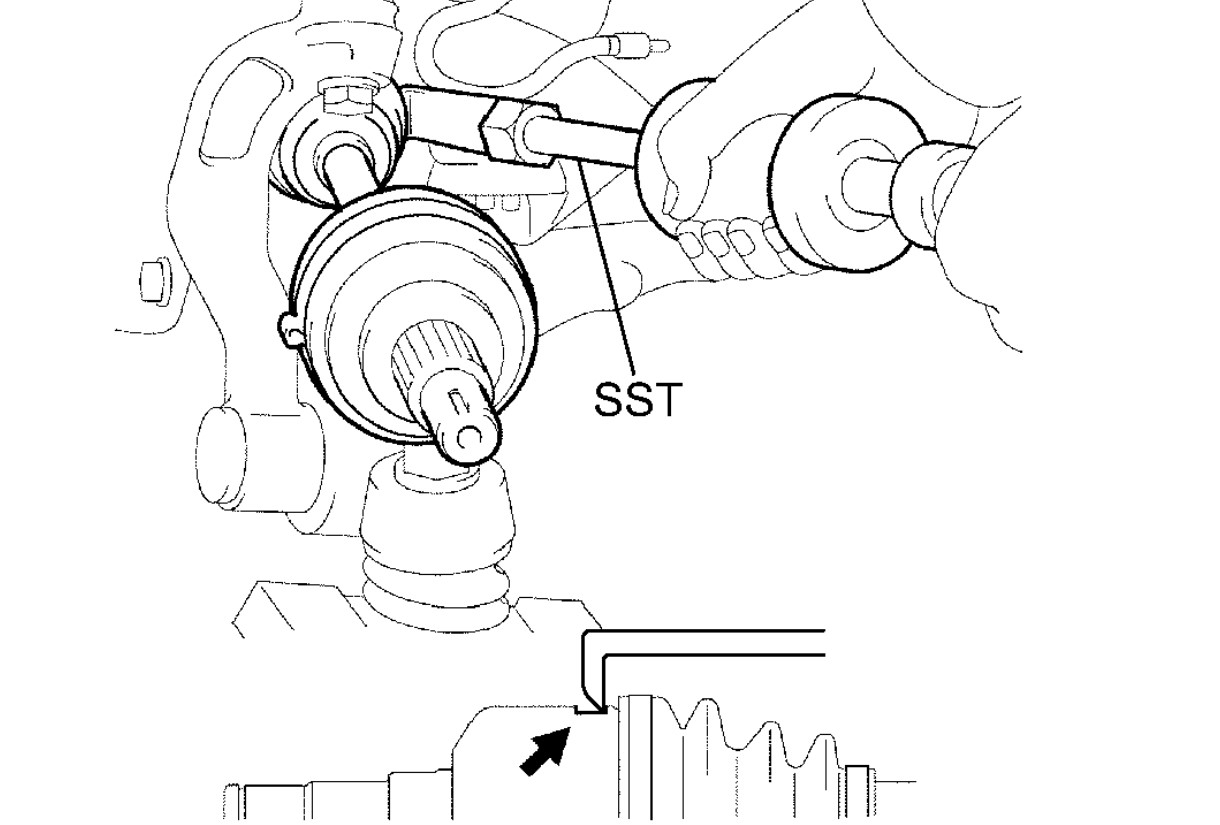 SST