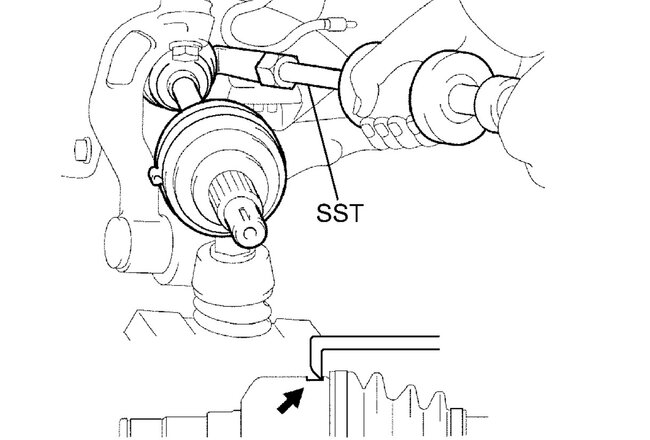 SST