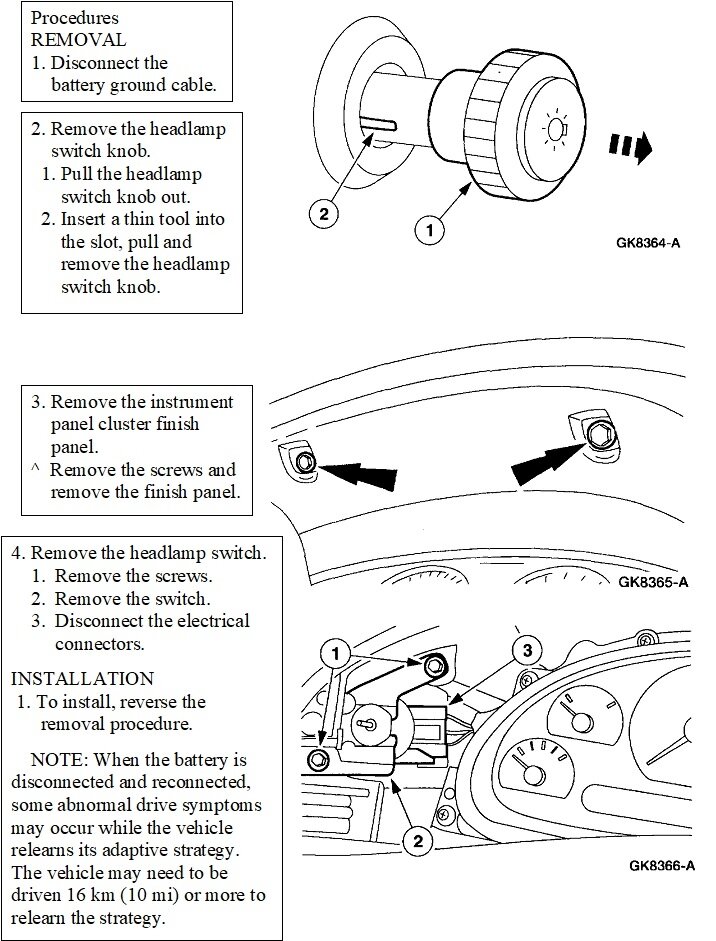 Procedures
REMOVAL
1. Disconnect the battery ground cable.

2. Remove the headlamp switch knob.
1. Pull the headlamp switch knob out.
2. Insert a thin tool into the slot, pull and remove the headlamp switch knob.

2

1

GK8364-A

3. Remove the instrument panel cluster finish panel.
^ Remove the screws and remove the finish panel.

GK8365-A

4. Remove the headlamp switch.
1. Remove the screws.
2. Remove the switch.
3. Disconnect the electrical connectors.

INSTALLATION
1. To install, reverse the removal procedure.

NOTE: When the battery is disconnected and reconnected, some abnormal drive symptoms may occur while the vehicle relearns its adaptive strategy. The vehicle may need to be driven 16 km (10 mi) or more to relearn the strategy.

1

3

2

GK8366-A