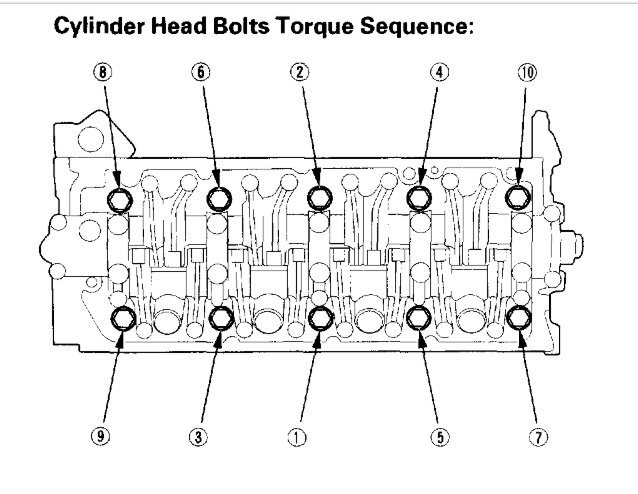 Cylinder Head Bolts Torque Sequence:

⑧ ⑥ ② ④ ⑩

⑨ ③ ① ⑤ ⑦