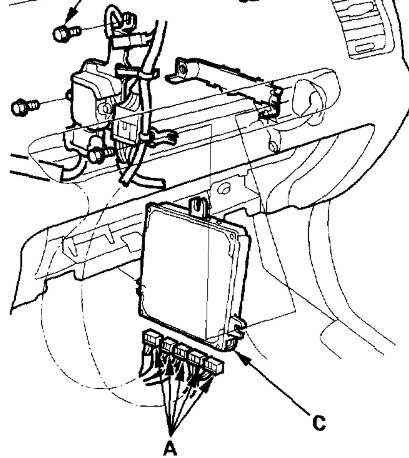 C

A