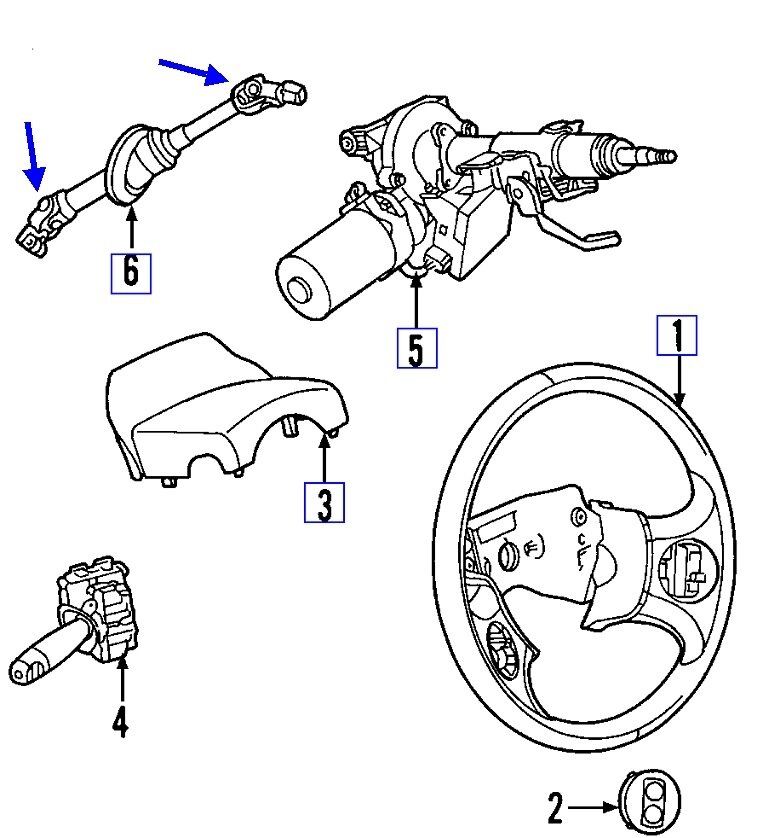 6

5

1

3

4

2