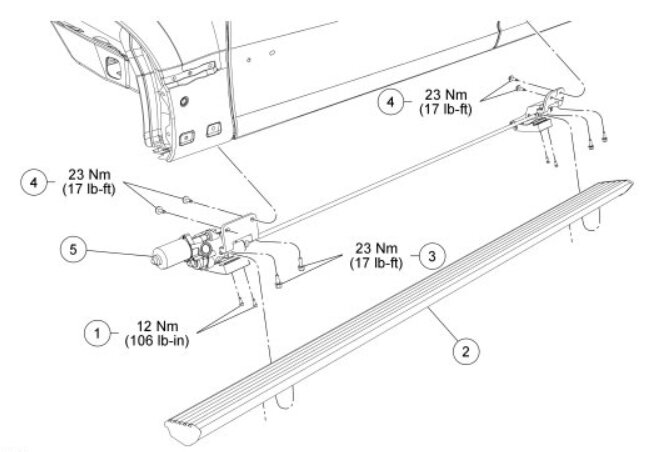 4
23 Nm
(17 lb-ft)

4
23 Nm
(17 lb-ft)

5

23 Nm
(17 lb-ft)
3

1
12 Nm
(106 lb-in)

2