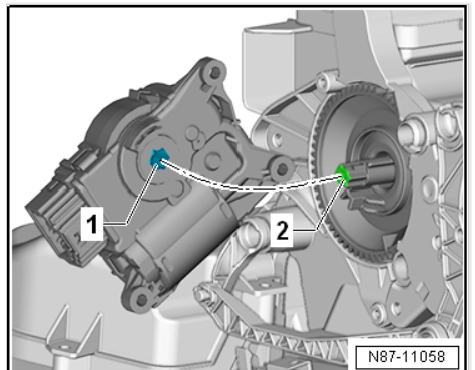 1
2
N87-11058