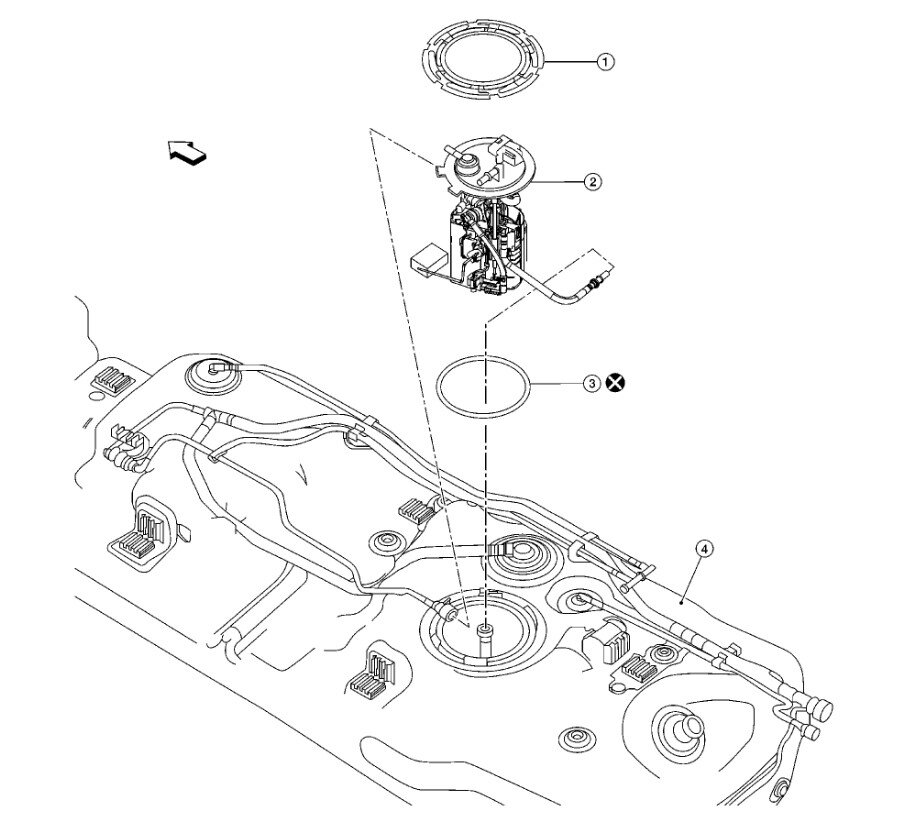 1
2
3
4