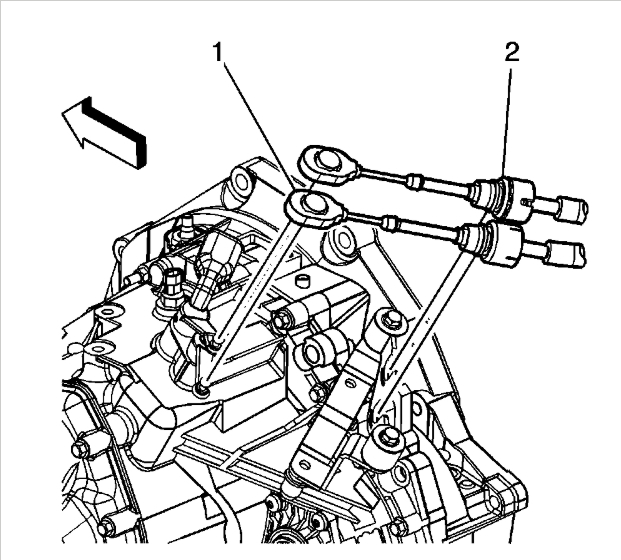 1
2