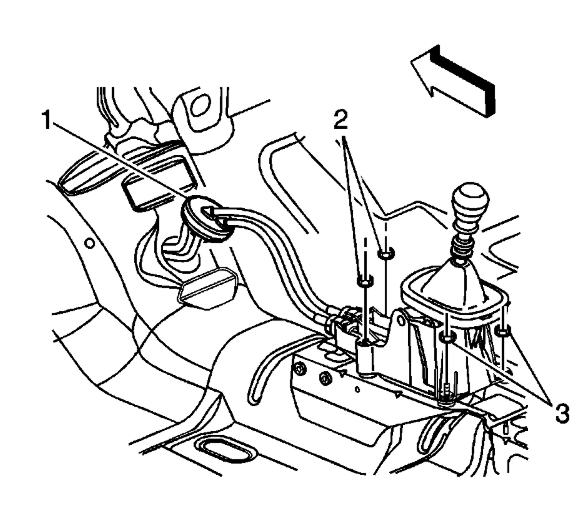 1
2
3