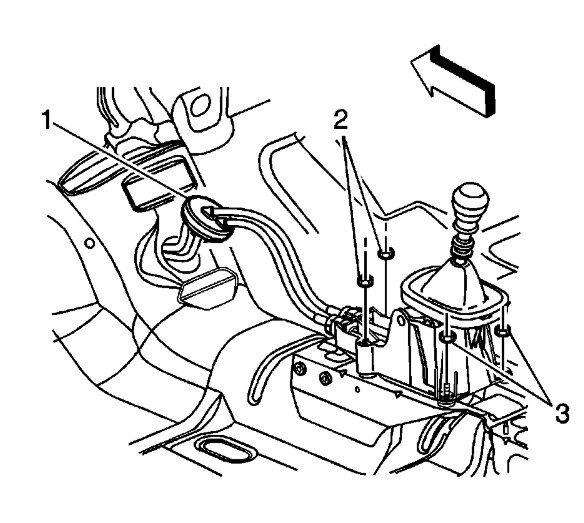 1
2
3