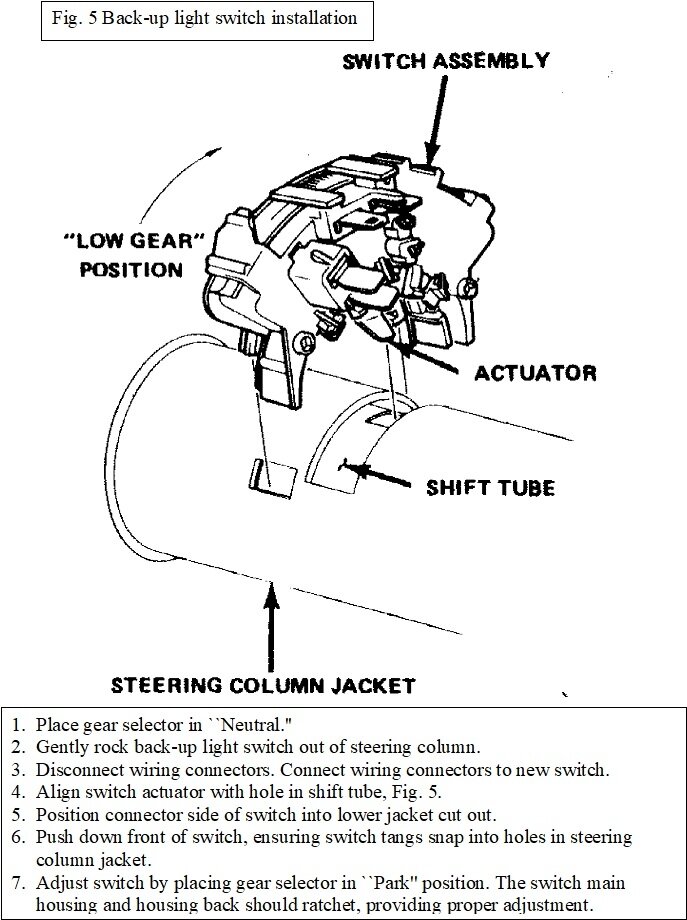 Fig. 5 Back-up light switch installation

SWITCH ASSEMBLY

"LOW GEAR" POSITION

ACTUATOR

SHIFT TUBE

STEERING COLUMN JACKET

1. Place gear selector in ``Neutral."
2. Gently rock back-up light switch out of steering column.
3. Disconnect wiring connectors. Connect wiring connectors to new switch.
4. Align switch actuator with hole in shift tube, Fig. 5.
5. Position connector side of switch into lower jacket cut out.
6. Push down front of switch, ensuring switch tangs snap into holes in steering column jacket.
7. Adjust switch by placing gear selector in ``Park" position. The switch main housing and housing back should ratchet, providing proper adjustment.