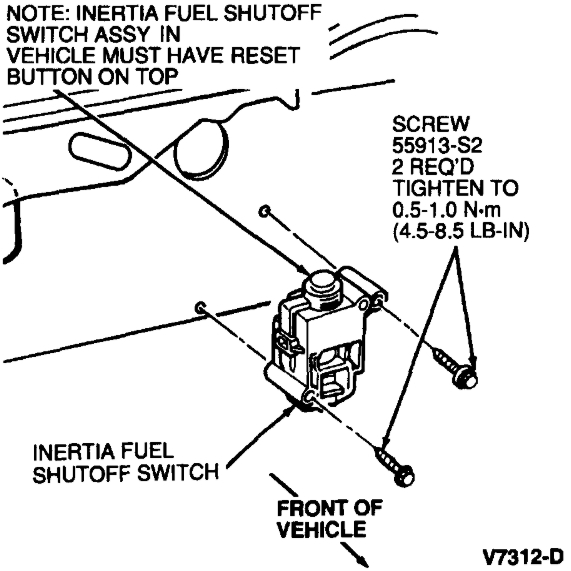 NOTE: INERTIA FUEL SHUTOFF SWITCH ASSY IN VEHICLE MUST HAVE RESET BUTTON ON TOP

SCREW
55913-S2
2 REQ'D
TIGHTEN TO
0.5-1.0 N·m
(4.5-8.5 LB-IN)

INERTIA FUEL
SHUTOFF SWITCH

FRONT OF
VEHICLE

V7312-D