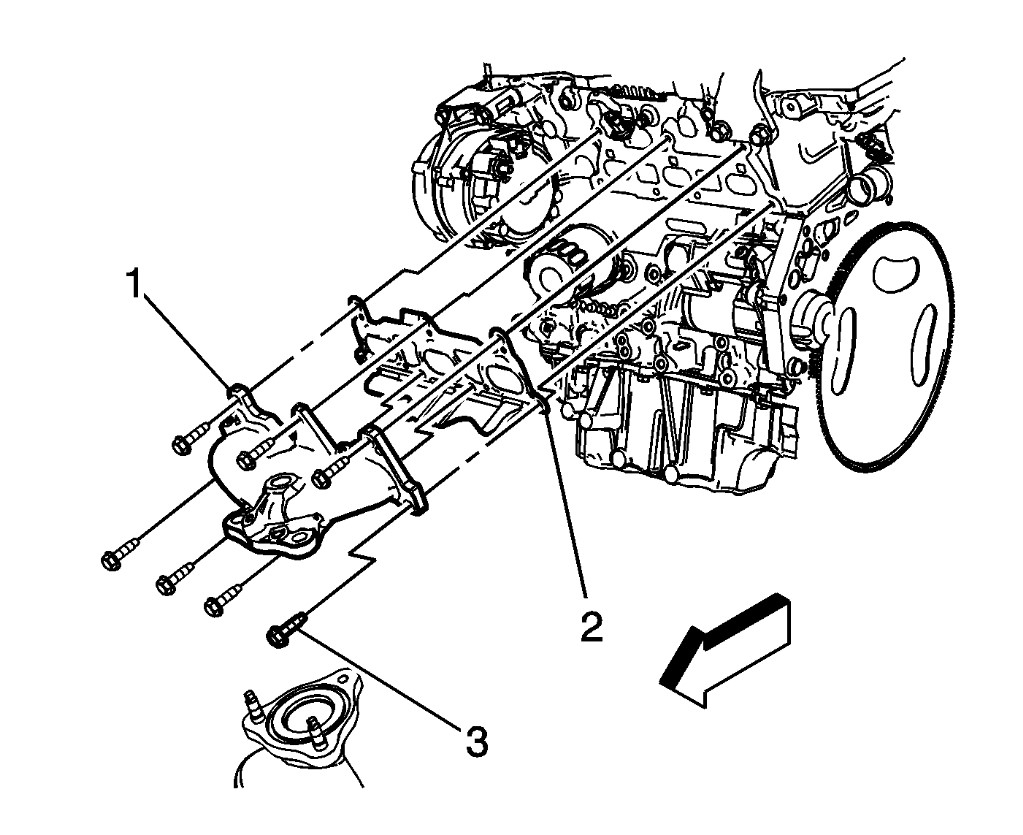 1
2
3