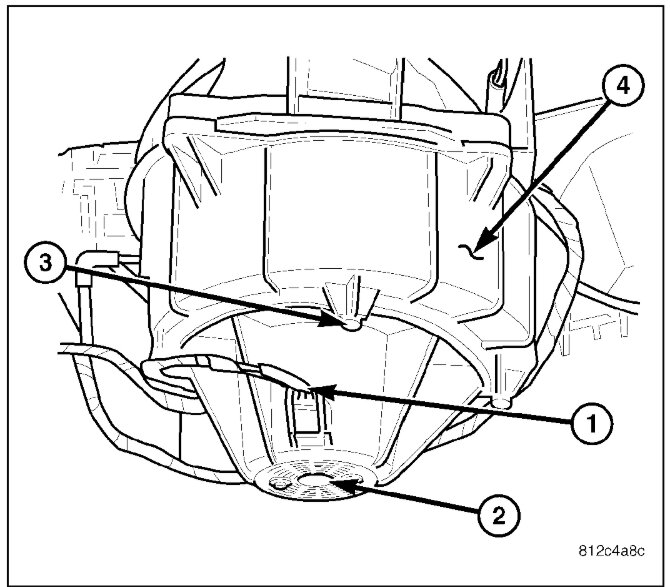 4
3
1
2
812c4a8c