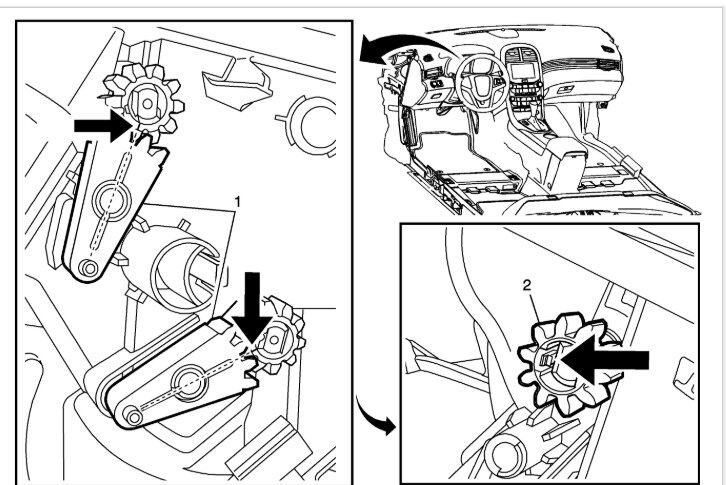 1

2