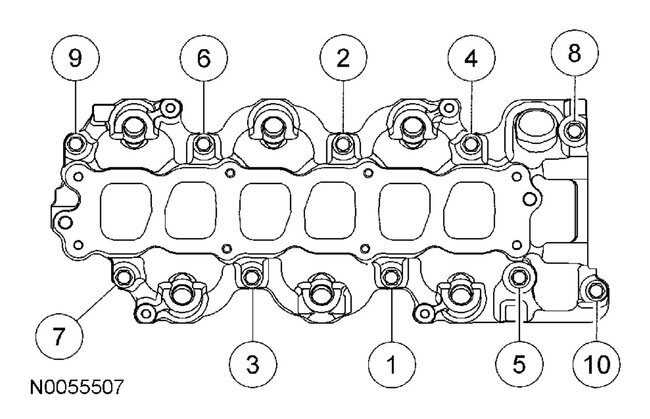 9
6
2
4
8
7
3
1
5
10
N0055507