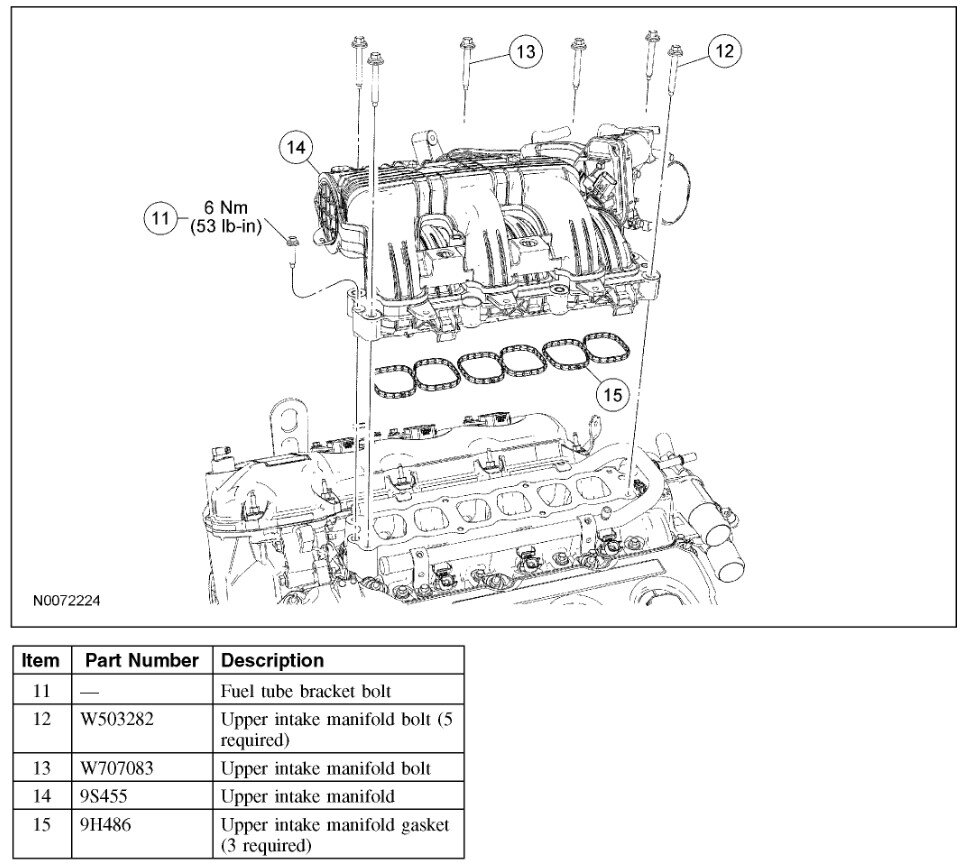 13

12

14

11 6 Nm
(53 lb-in)

15

N0072224

| Item | Part Number | Description |
|---|---|---|
| 11 | — | Fuel tube bracket bolt |
| 12 | W503282 | Upper intake manifold bolt (5 required) |
| 13 | W707083 | Upper intake manifold bolt |
| 14 | 9S455 | Upper intake manifold |
| 15 | 9H486 | Upper intake manifold gasket (3 required) |