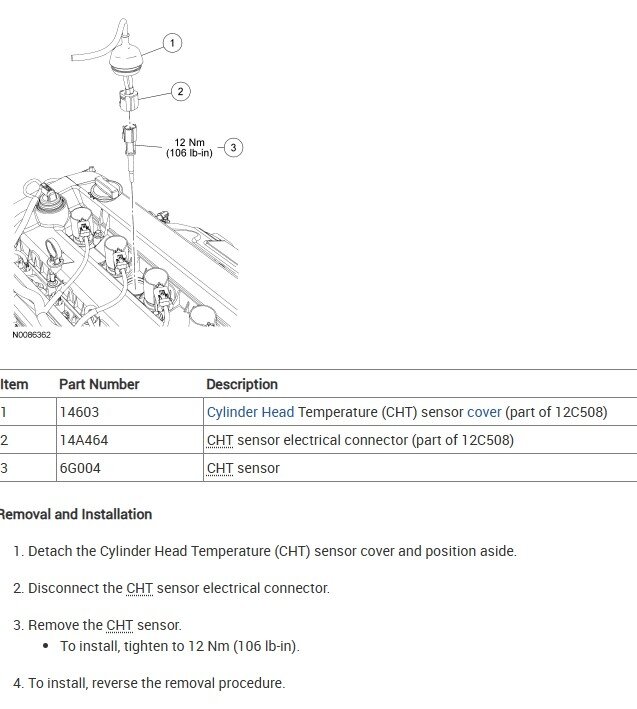 1

2

12 Nm (106 lb-in)

3

N0086362

| Item | Part Number | Description |
|---|---|---|
| 1 | 14603 | Cylinder Head Temperature (CHT) sensor cover (part of 12C508) |
| 2 | 14A464 | CHT sensor electrical connector (part of 12C508) |
| 3 | 6G004 | CHT sensor |

Removal and Installation

1. Detach the Cylinder Head Temperature (CHT) sensor cover and position aside.

2. Disconnect the CHT sensor electrical connector.

3. Remove the CHT sensor.
• To install, tighten to 12 Nm (106 lb-in).

4. To install, reverse the removal procedure.