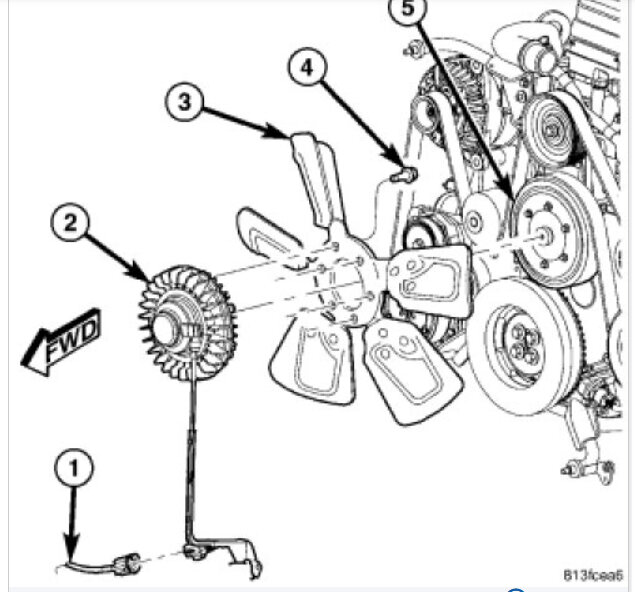 5
4
3
2
FWD
1
B13fcea5