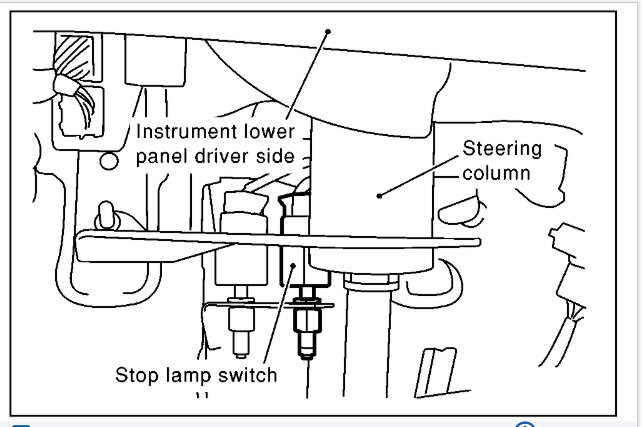 Instrument lower panel driver side

Steering column

Stop lamp switch