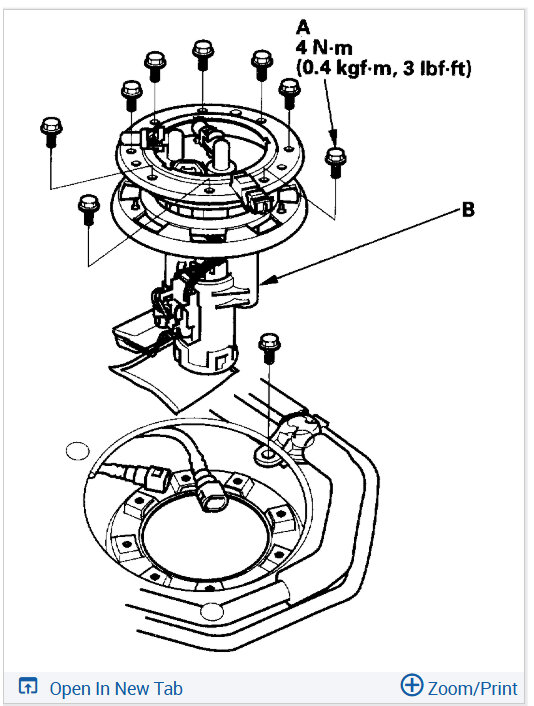 A
4 N·m
(0.4 kgf·m, 3 lbf·ft)

B

Open In New Tab

Zoom/Print