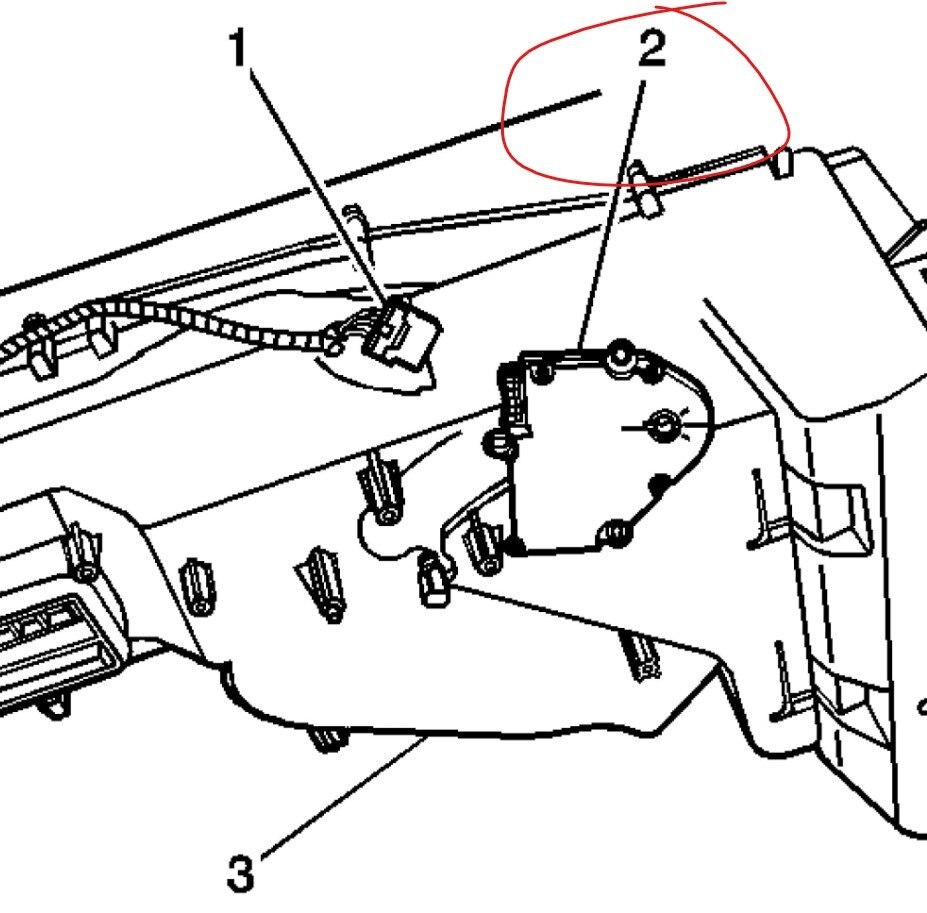 1
2
3