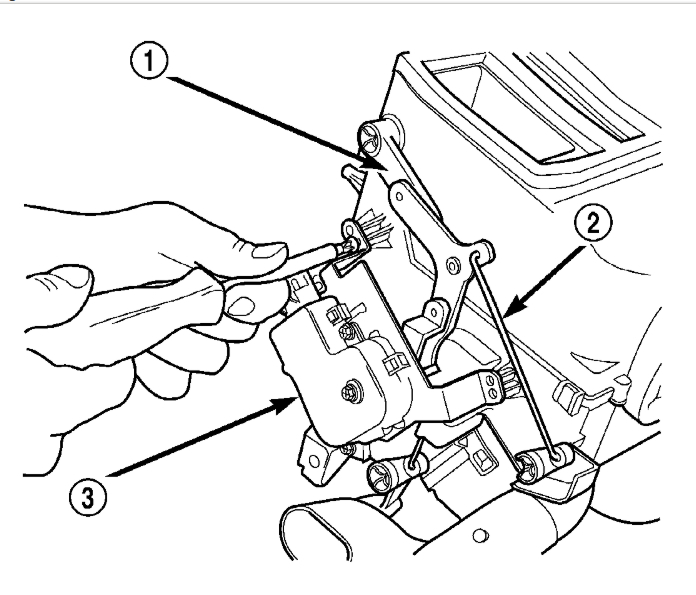 1
2
3