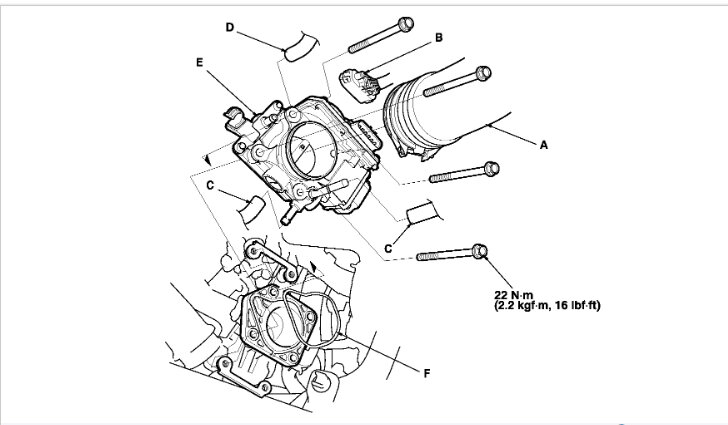 D

B

E

A

C

C

22 N·m
(2.2 kgf·m, 16 lbf·ft)

F