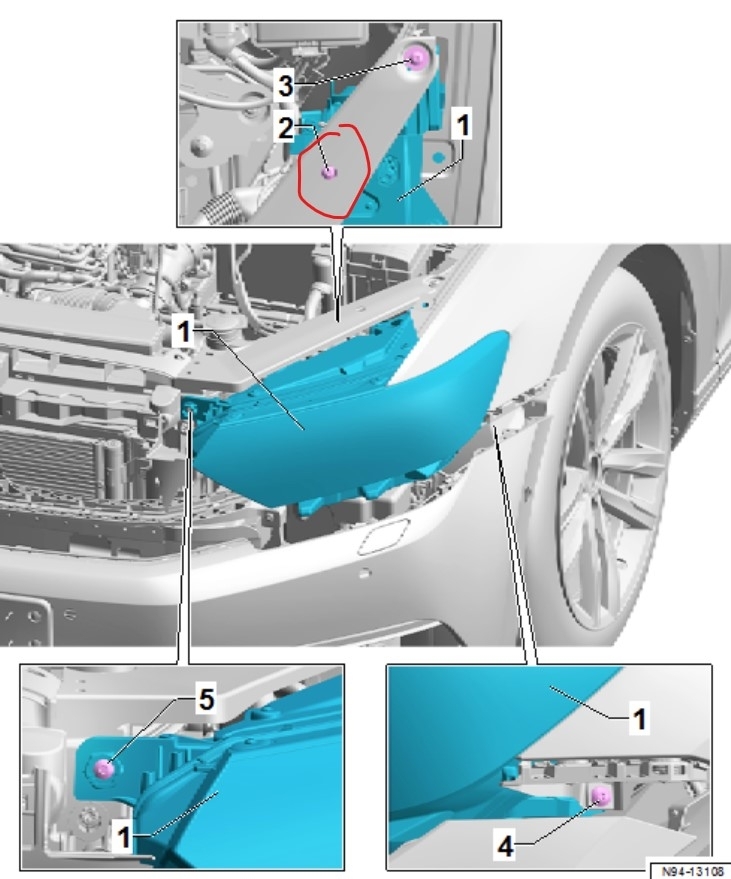 3
2
1
1
5
1
1
4
N94-13108