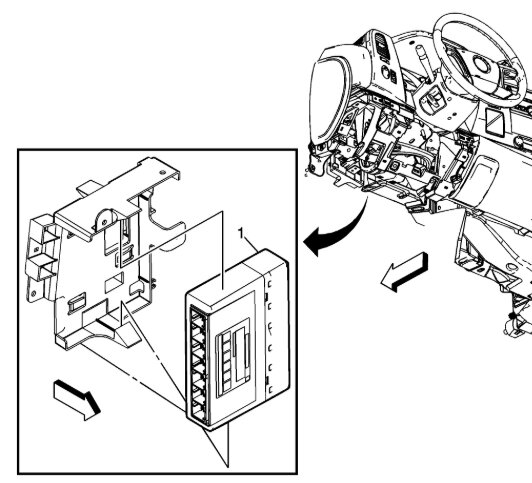 1