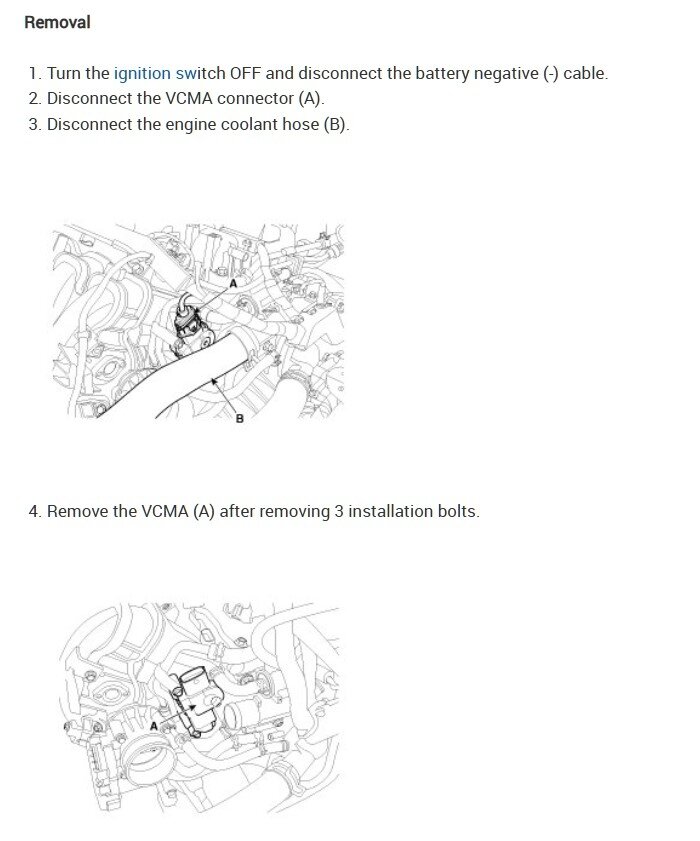 Removal

1. Turn the ignition switch OFF and disconnect the battery negative (-) cable.
2. Disconnect the VCMA connector (A).
3. Disconnect the engine coolant hose (B).

A

B

4. Remove the VCMA (A) after removing 3 installation bolts.

A