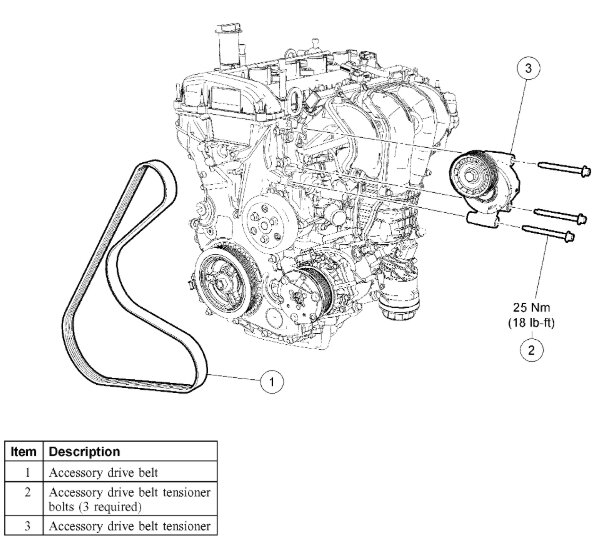 3

25 Nm
(18 lb-ft)

2

1

| Item | Description |
|---|---|
| 1 | Accessory drive belt |
| 2 | Accessory drive belt tensioner bolts (3 required) |
| 3 | Accessory drive belt tensioner |