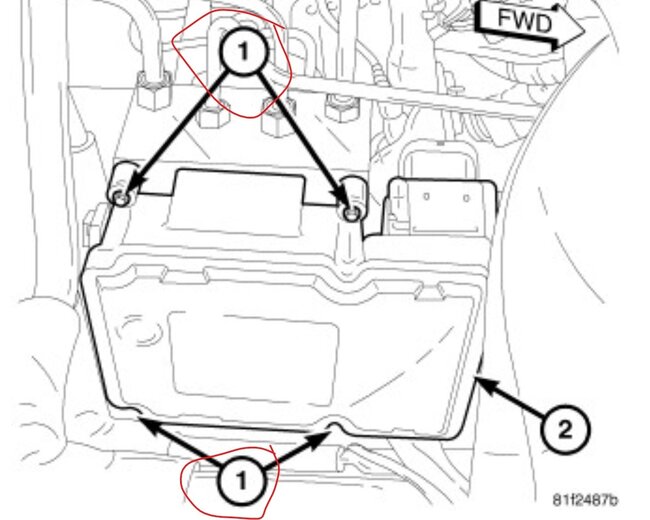 FWD

1

2

1

81f2487b