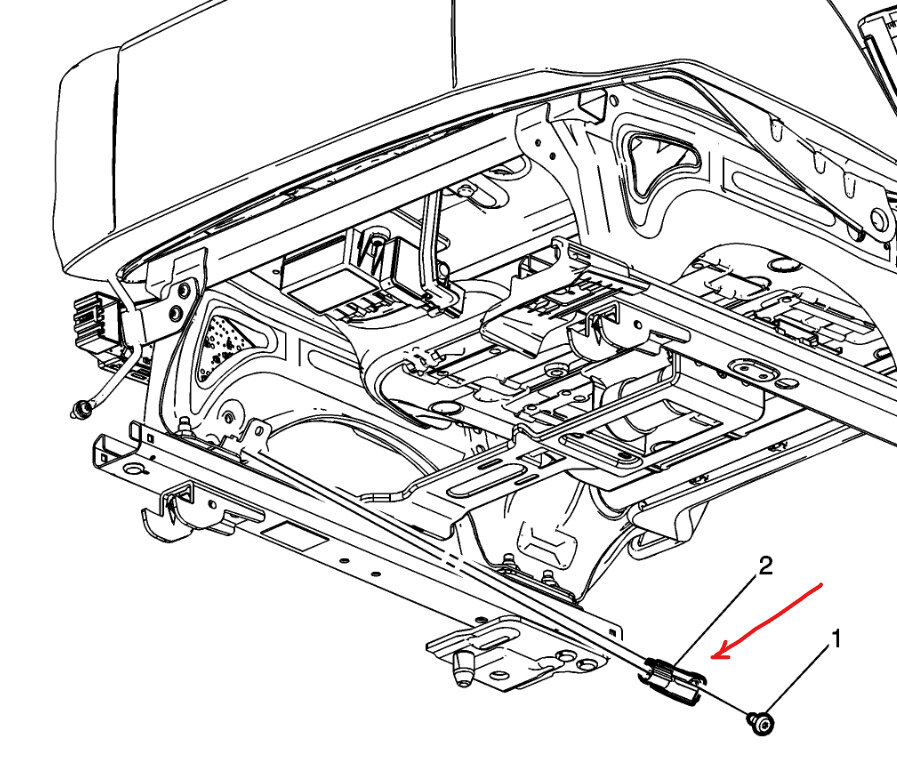 2

1