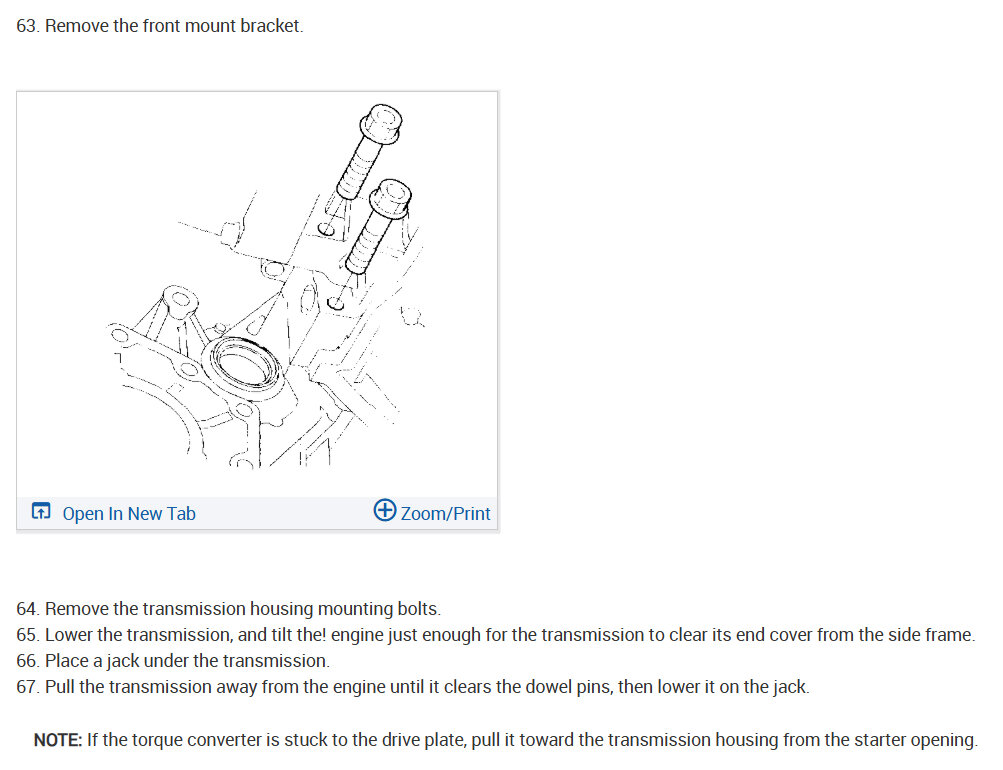 63. Remove the front mount bracket.

Open In New Tab

Zoom/Print

64. Remove the transmission housing mounting bolts.
65. Lower the transmission, and tilt the! engine just enough for the transmission to clear its end cover from the side frame.
66. Place a jack under the transmission.
67. Pull the transmission away from the engine until it clears the dowel pins, then lower it on the jack.

NOTE: If the torque converter is stuck to the drive plate, pull it toward the transmission housing from the starter opening.