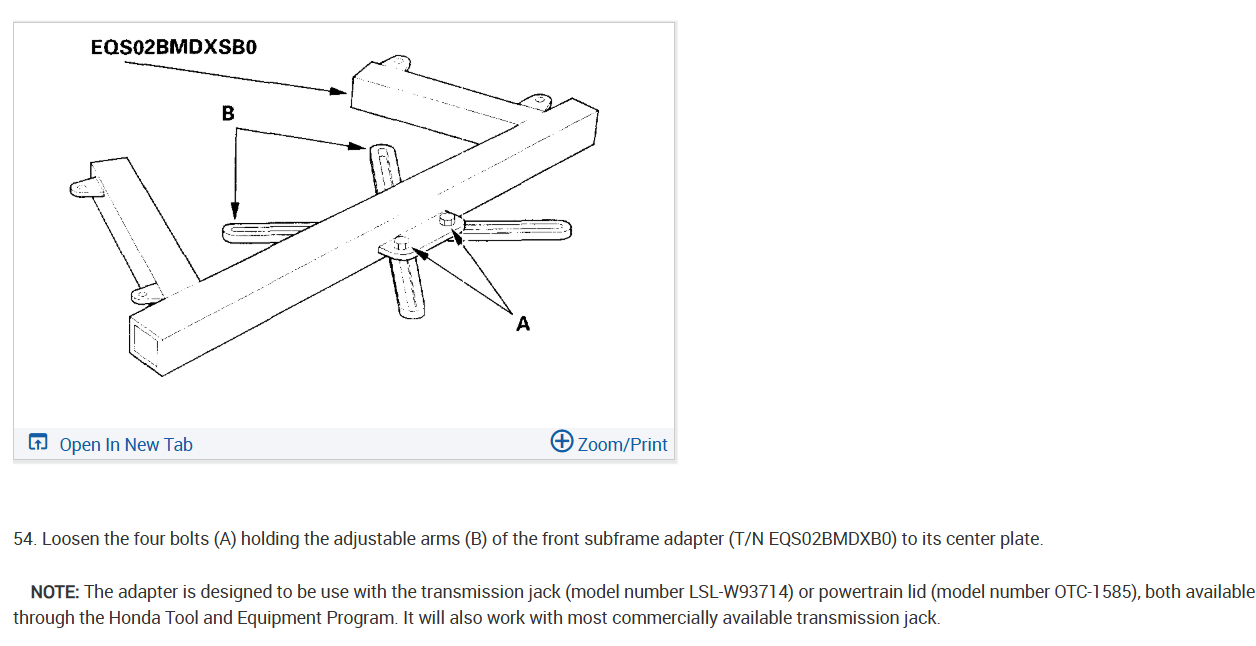 EQS02BMDXSB0

B

A

Open In New Tab

Zoom/Print

54. Loosen the four bolts (A) holding the adjustable arms (B) of the front subframe adapter (T/N EQS02BMDXB0) to its center plate.

NOTE: The adapter is designed to be use with the transmission jack (model number LSL-W93714) or powertrain lid (model number OTC-1585), both available through the Honda Tool and Equipment Program. It will also work with most commercially available transmission jack.