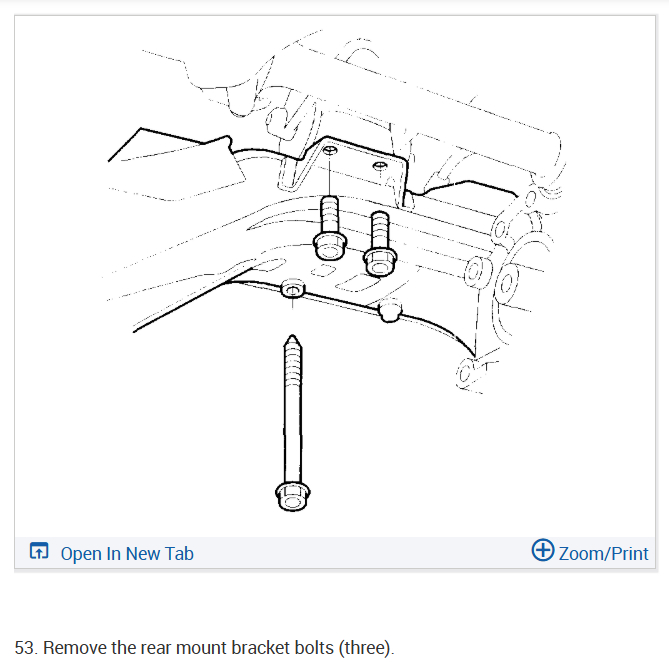 Open In New Tab

Zoom/Print

53. Remove the rear mount bracket bolts (three).