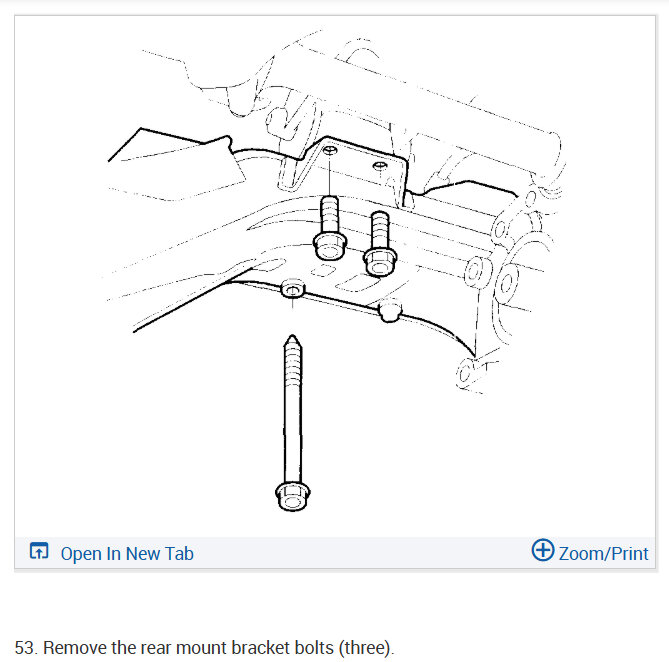 Open In New Tab

Zoom/Print

53. Remove the rear mount bracket bolts (three).