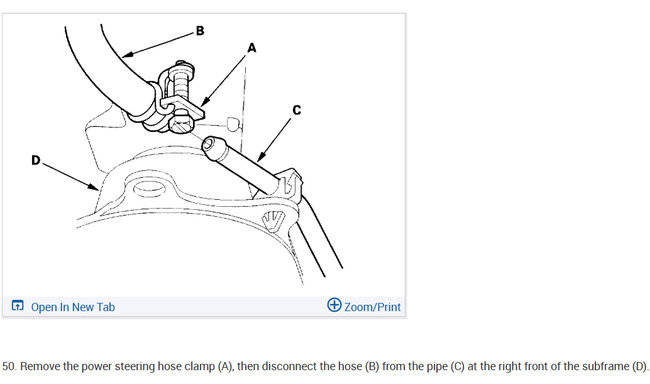 B
A
C
D

Open In New Tab
Zoom/Print

50. Remove the power steering hose clamp (A), then disconnect the hose (B) from the pipe (C) at the right front of the subframe (D).