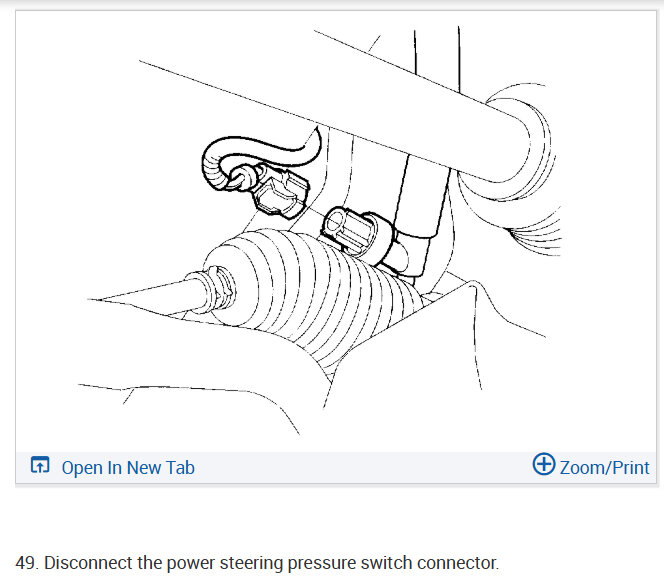 Open In New Tab

Zoom/Print

49. Disconnect the power steering pressure switch connector.