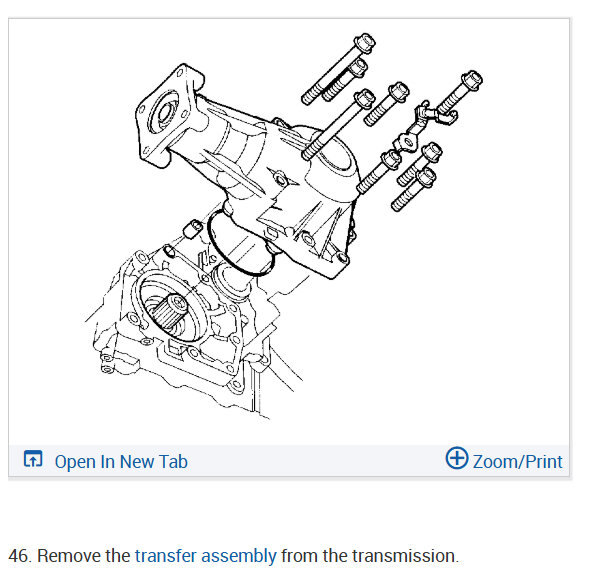 Open In New Tab

Zoom/Print

46. Remove the transfer assembly from the transmission.