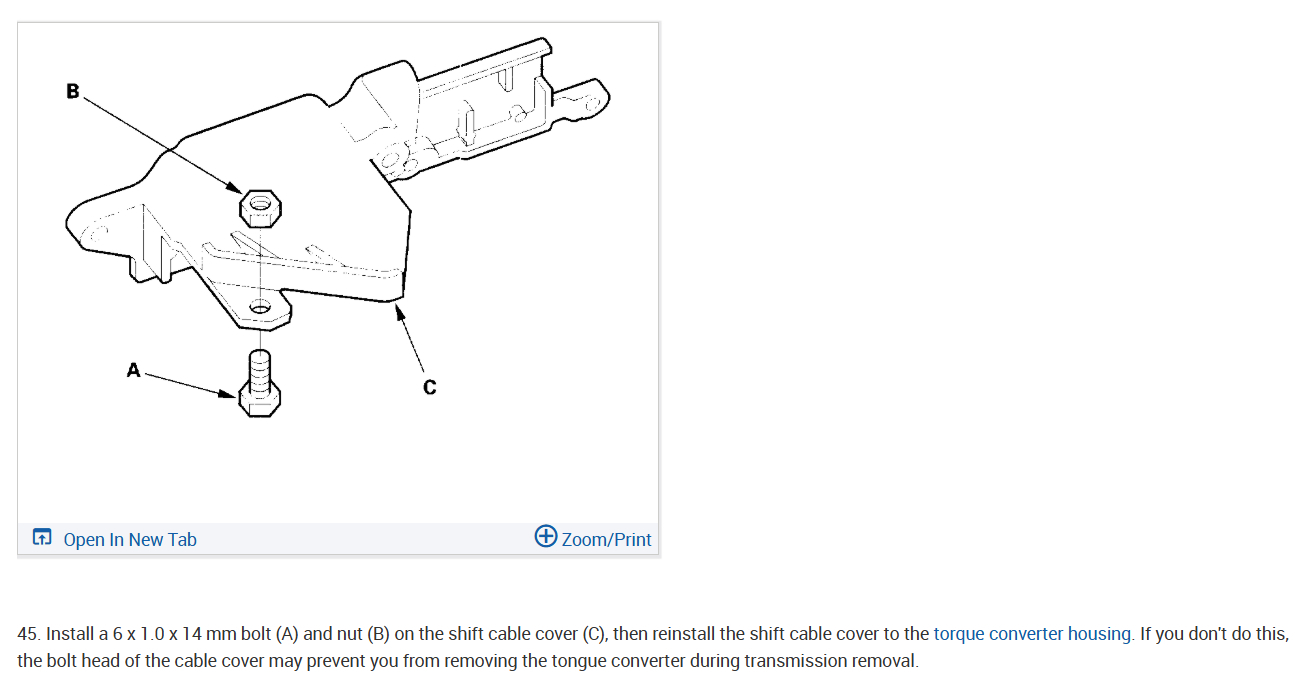 B

A

C

Open In New Tab

Zoom/Print

45. Install a 6 x 1.0 x 14 mm bolt (A) and nut (B) on the shift cable cover (C), then reinstall the shift cable cover to the torque converter housing. If you don't do this, the bolt head of the cable cover may prevent you from removing the tongue converter during transmission removal.