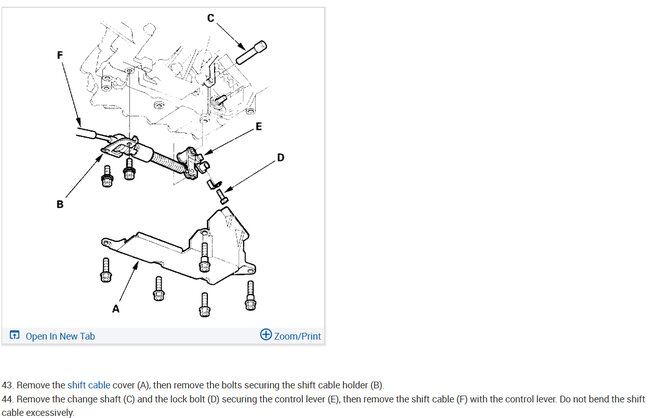 C

F

E

D

B

A

Open In New Tab

Zoom/Print

43. Remove the shift cable cover (A), then remove the bolts securing the shift cable holder (B).
44. Remove the change shaft (C) and the lock bolt (D) securing the control lever (E), then remove the shift cable (F) with the control lever. Do not bend the shift cable excessively.