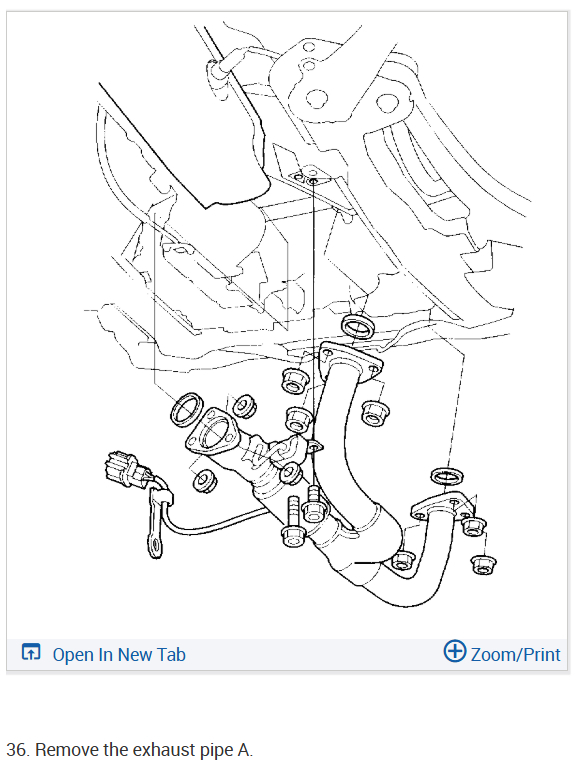 Open In New Tab

Zoom/Print

36. Remove the exhaust pipe A.