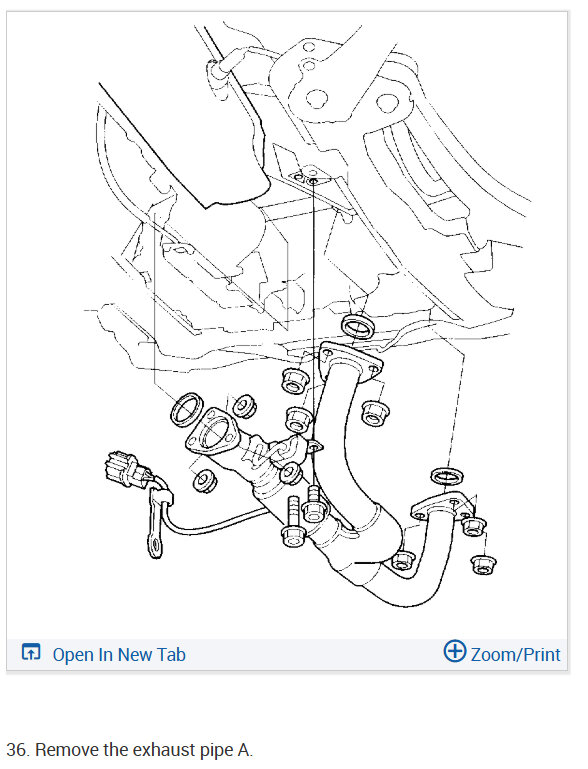 Open In New Tab

Zoom/Print

36. Remove the exhaust pipe A.