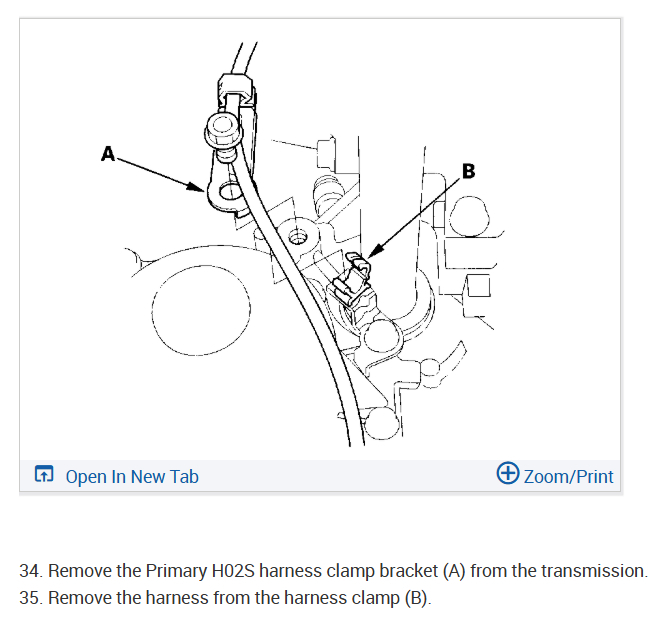 A

B

Open In New Tab

Zoom/Print

34. Remove the Primary H02S harness clamp bracket (A) from the transmission.
35. Remove the harness from the harness clamp (B).